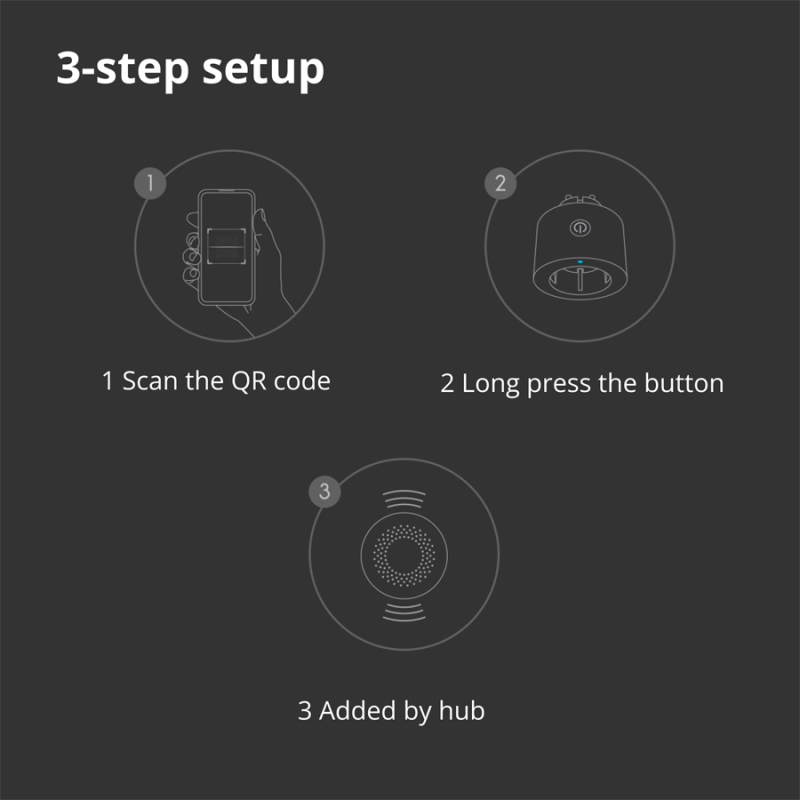 3-step setup

1

1 Scan the QR code

2

2 Long press the button

3

3 Added by hub